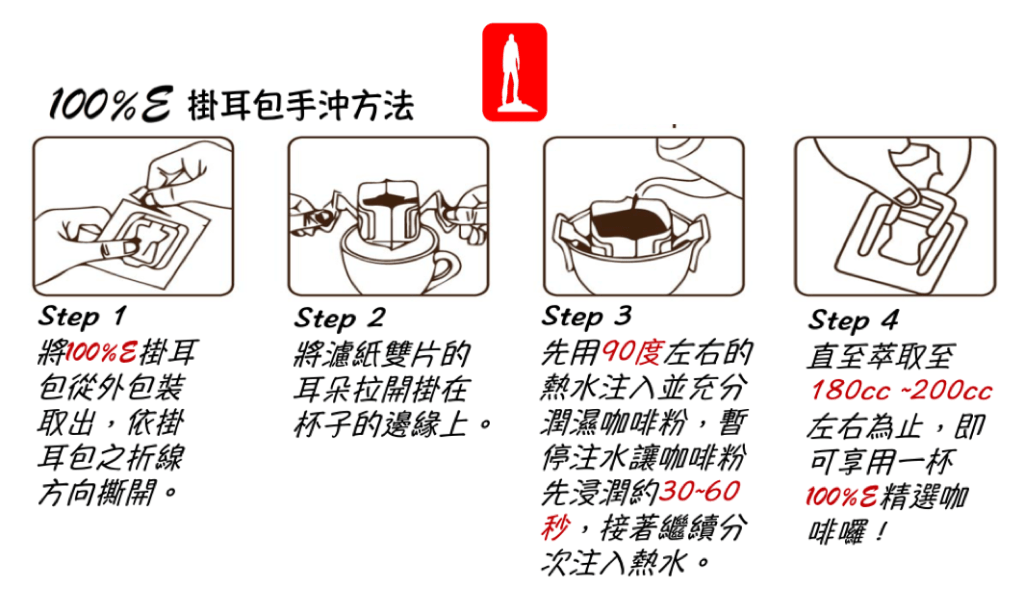 100%E 掛耳包手沖方法

Step 1
將100%E掛耳包從外包裝取出，依掛耳包之折線方向撕開。

Step 2
將濾紙雙片的耳朵拉開掛在杯子的邊緣上。

Step 3
先用90度左右的熱水注入並充分潤濕咖啡粉，暫停注水讓咖啡粉先浸潤約30~60秒，接著繼續分次注入熱水。

Step 4
直至萃取至180cc ~200cc左右為止，即可享用一杯100%E精選咖啡囉！